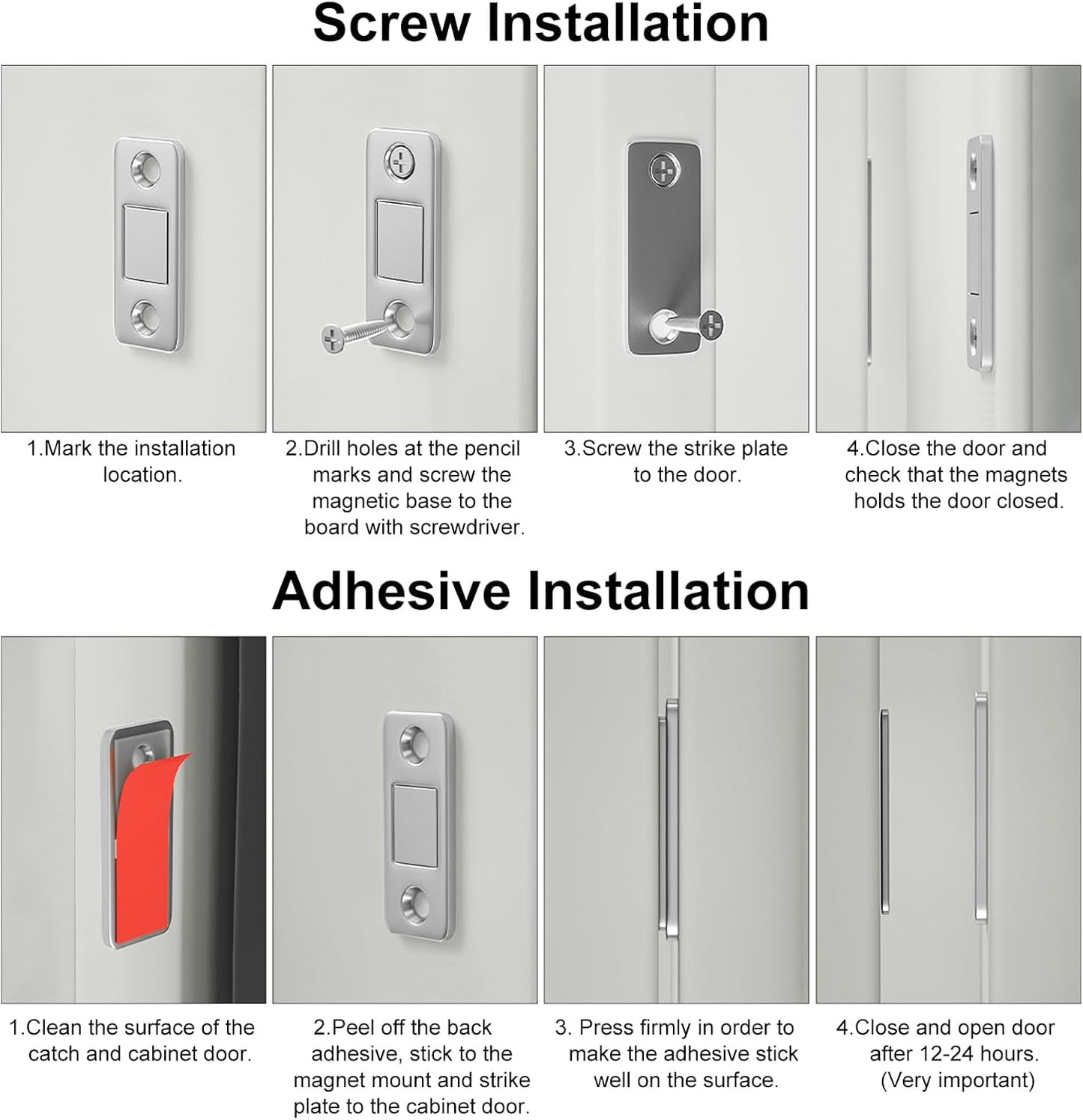 Screw Installation

1.Mark the installation location.

2.Drill holes at the pencil marks and screw the magnetic base to the board with screwdriver.

3.Screw the strike plate to the door.

4.Close the door and check that the magnets holds the door closed.

Adhesive Installation

1.Clean the surface of the catch and cabinet door.

2.Peel off the back adhesive, stick to the magnet mount and strike plate to the cabinet door.

3. Press firmly in order to make the adhesive stick well on the surface.

4.Close and open door after 12-24 hours. (Very important)