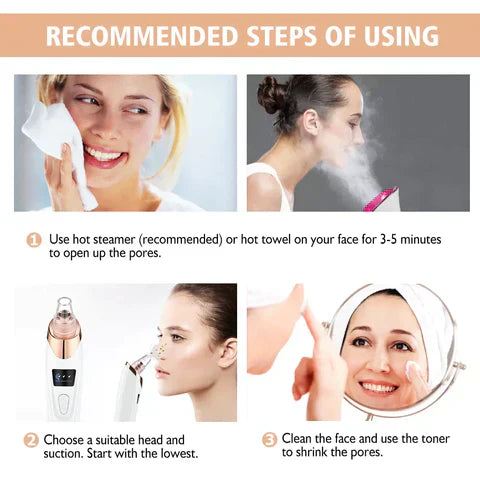 RECOMMENDED STEPS OF USING

1 Use hot steamer (recommended) or hot towel on your face for 3-5 minutes to open up the pores.

2 Choose a suitable head and suction. Start with the lowest.

3 Clean the face and use the toner to shrink the pores.