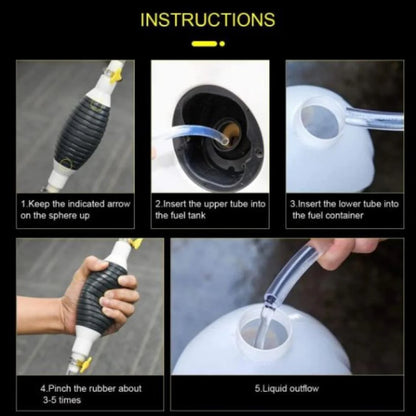 INSTRUCTIONS

1.Keep the indicated arrow on the sphere up

2.Insert the upper tube into the fuel tank

3.Insert the lower tube into the fuel container

4.Pinch the rubber about 3-5 times

5.Liquid outflow