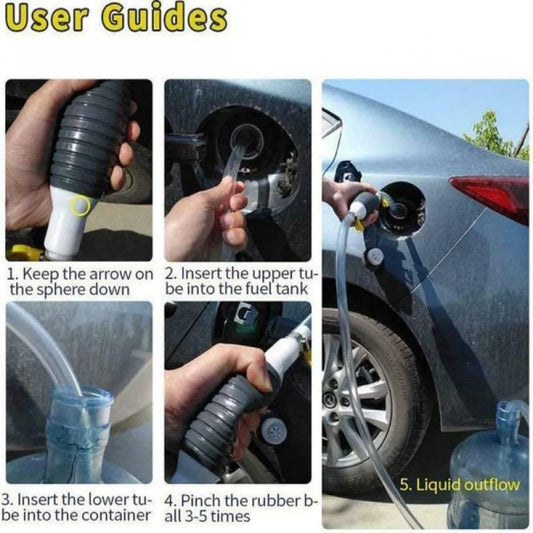 User Guides

1. Keep the arrow on the sphere down

2. Insert the upper tube into the fuel tank

3. Insert the lower tube into the container

4. Pinch the rubber ball 3-5 times

5. Liquid outflow