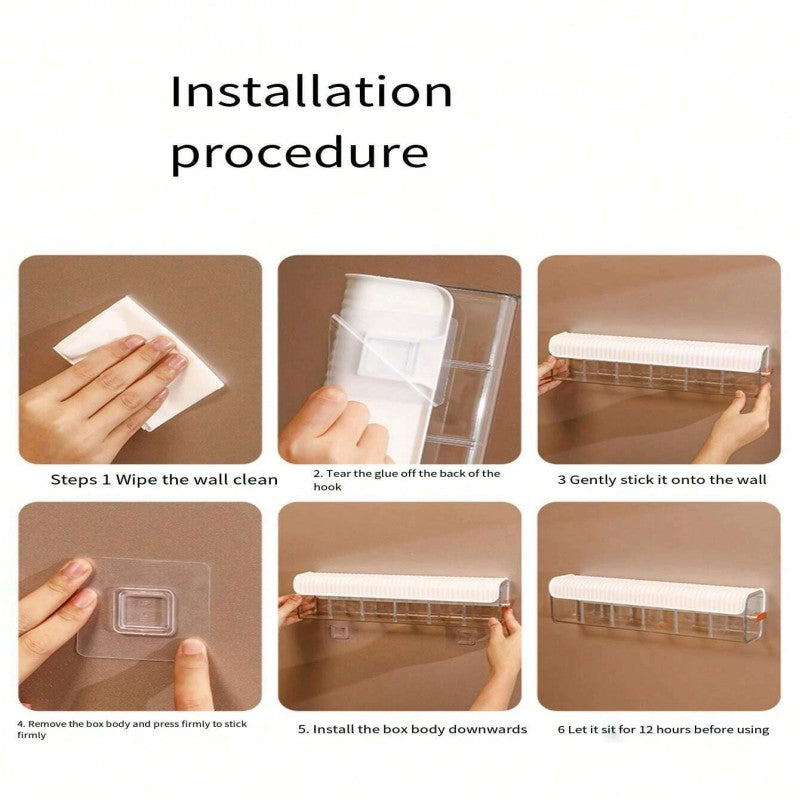 Installation procedure

Steps 1 Wipe the wall clean

2. Tear the glue off the back of the hook

3 Gently stick it onto the wall

4. Remove the box body and press firmly to stick firmly

5. Install the box body downwards

6 Let it sit for 12 hours before using