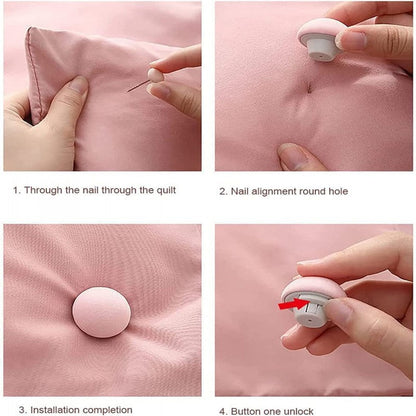 1. Through the nail through the quilt

2. Nail alignment round hole

3. Installation completion

4. Button one unlock