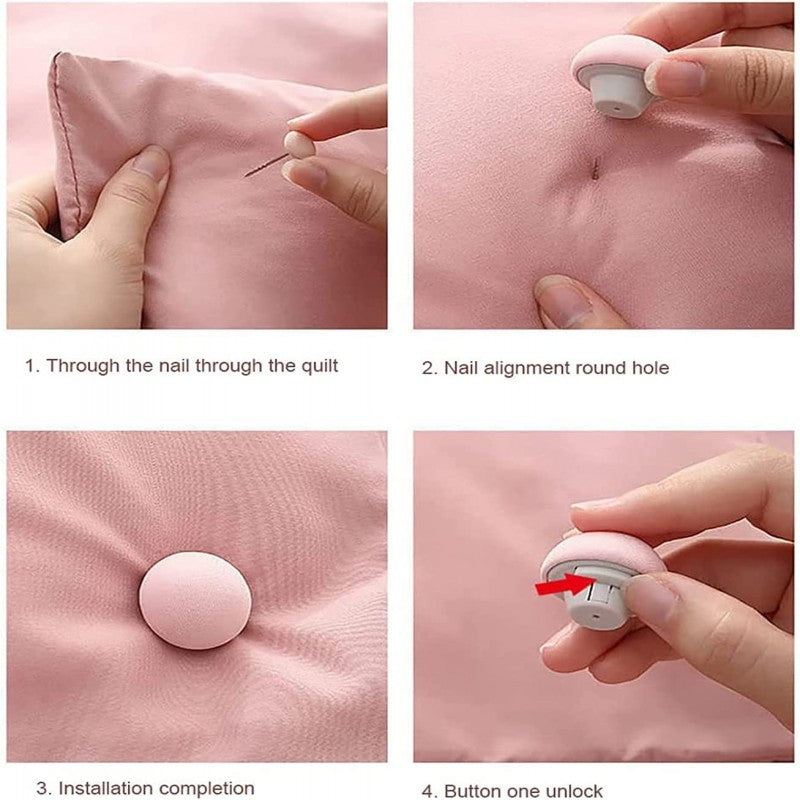 1. Through the nail through the quilt

2. Nail alignment round hole

3. Installation completion

4. Button one unlock