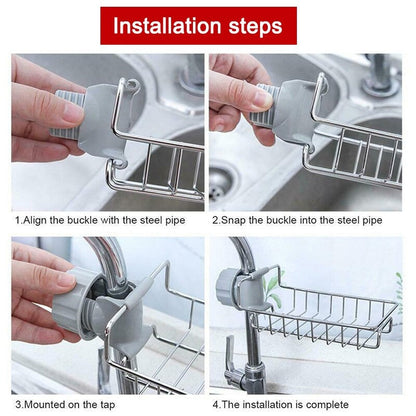 Installation steps

1.Align the buckle with the steel pipe

2.Snap the buckle into the steel pipe

3.Mounted on the tap

4.The installation is complete