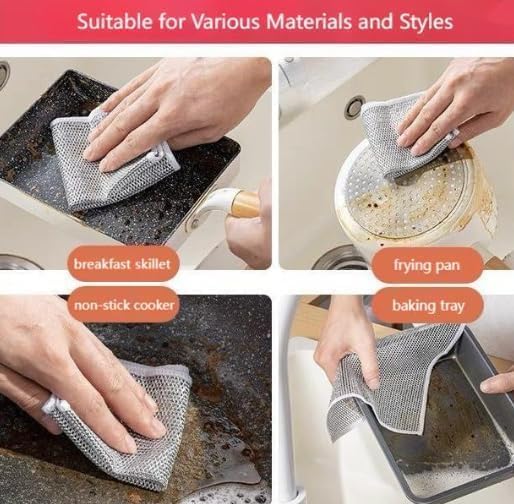 Suitable for Various Materials and Styles

breakfast skillet

frying pan

non-stick cooker

baking tray