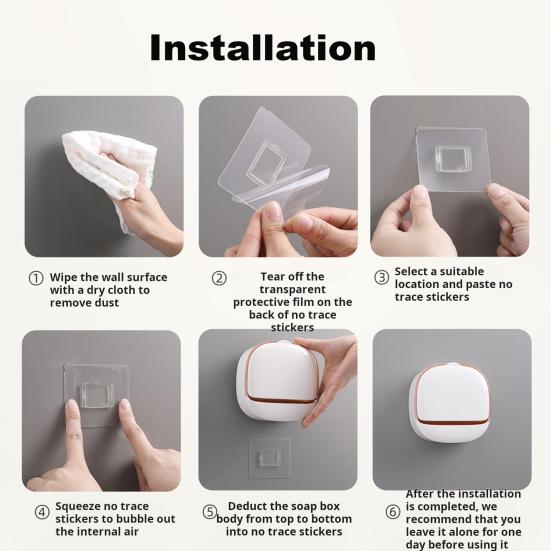 Installation

① Wipe the wall surface with a dry cloth to remove dust

② Tear off the transparent protective film on the back of no trace stickers

③ Select a suitable location and paste no trace stickers

④ Squeeze no trace stickers to bubble out the internal air

⑤ Deduct the soap box body from top to bottom into no trace stickers

⑥ After the installation is completed, we recommend that you leave it alone for one day before using it