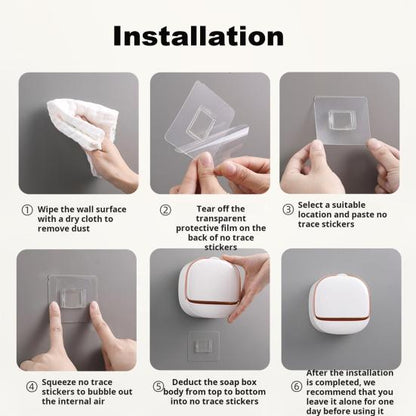 Installation

① Wipe the wall surface with a dry cloth to remove dust

② Tear off the transparent protective film on the back of no trace stickers

③ Select a suitable location and paste no trace stickers

④ Squeeze no trace stickers to bubble out the internal air

⑤ Deduct the soap box body from top to bottom into no trace stickers

⑥ After the installation is completed, we recommend that you leave it alone for one day before using it