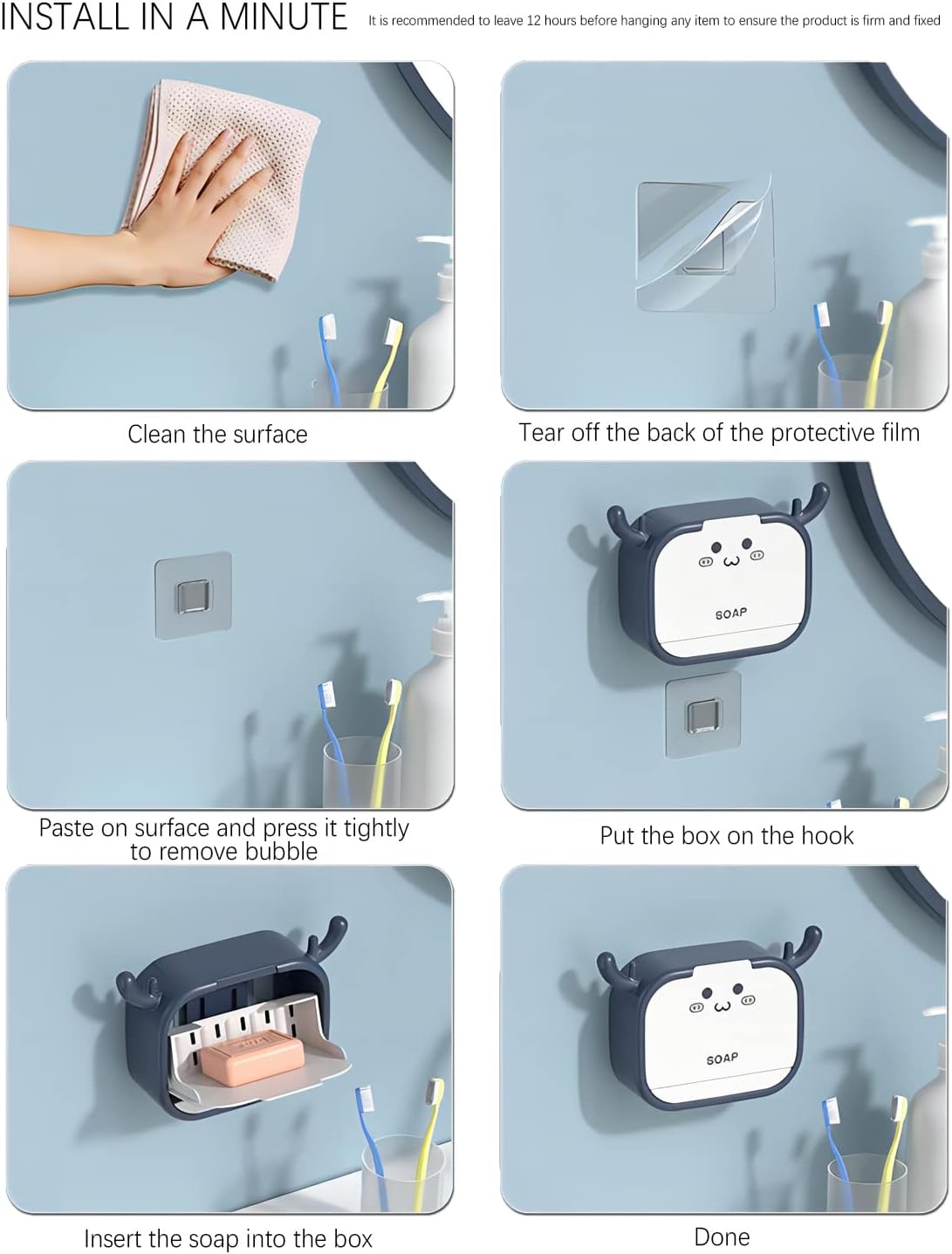 INSTALL IN A MINUTE It is recommended to leave 12 hours before hanging any item to ensure the product is firm and fixed

Clean the surface

Tear off the back of the protective film

Paste on surface and press it tightly to remove bubble

SOAP

Put the box on the hook

Insert the soap into the box

SOAP

Done