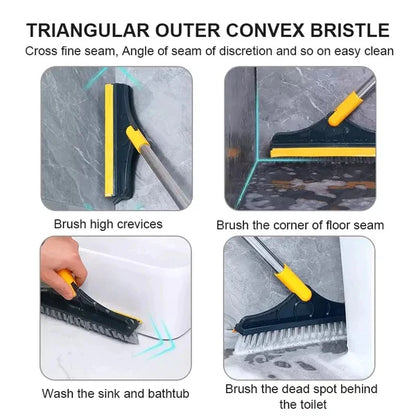 TRIANGULAR OUTER CONVEX BRISTLE

Cross fine seam, Angle of seam of discretion and so on easy clean

Brush high crevices

Brush the corner of floor seam

Wash the sink and bathtub

Brush the dead spot behind the toilet