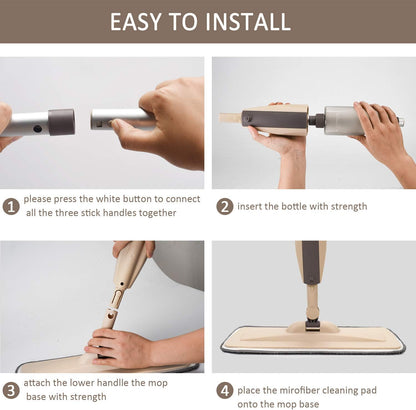 EASY TO INSTALL

1 please press the white button to connect all the three stick handles together

2 insert the bottle with strength

3 attach the lower handlle the mop base with strength

4 place the mirofiber cleaning pad onto the mop base