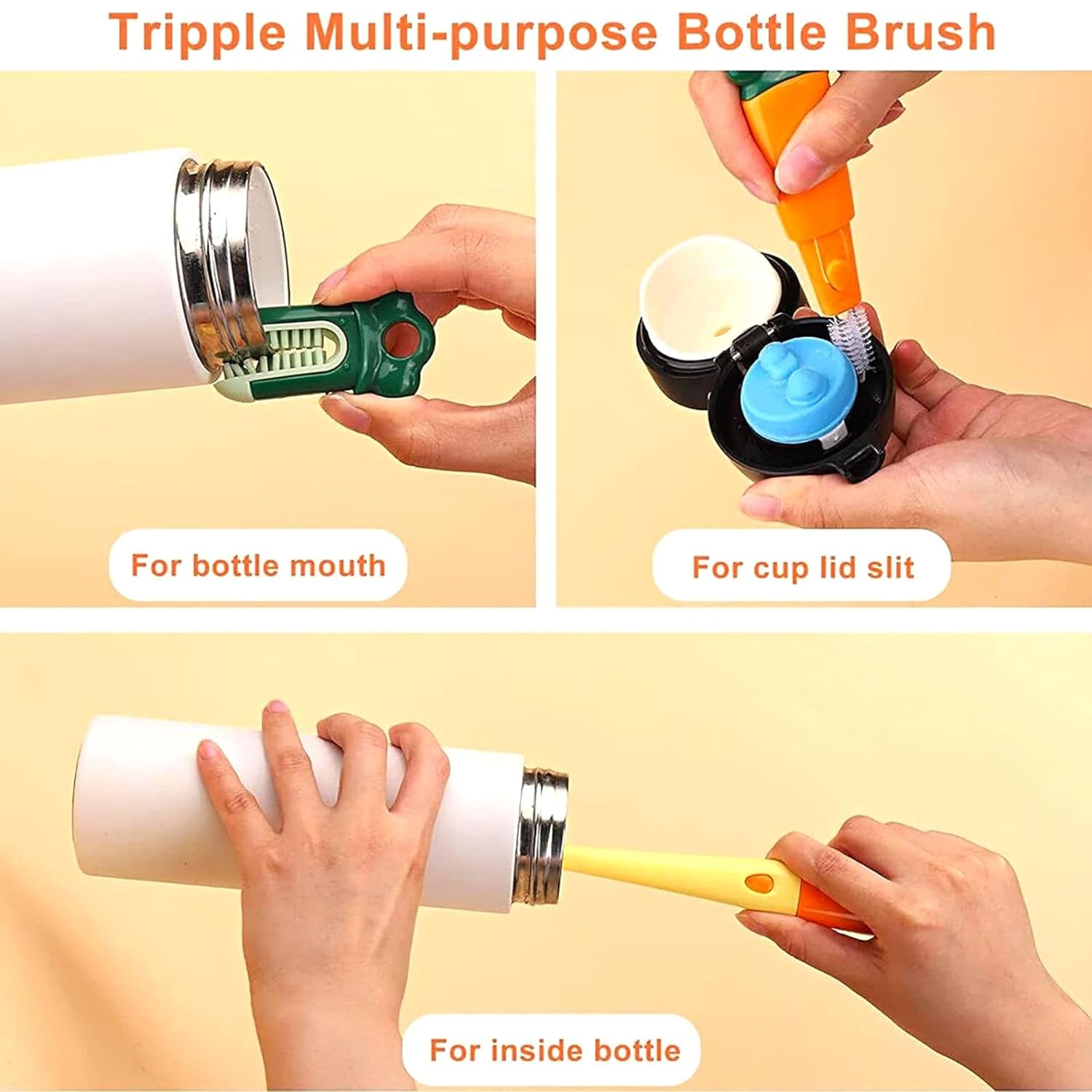 Tripple Multi-purpose Bottle Brush

For bottle mouth

For cup lid slit

For inside bottle