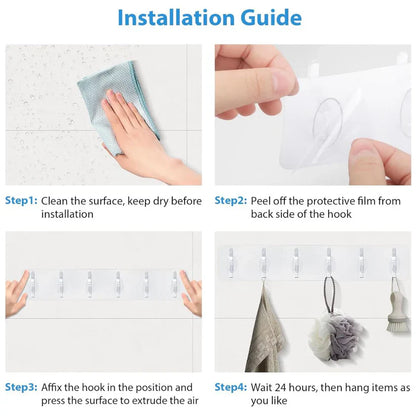 Installation Guide

Step1: Clean the surface, keep dry before installation

Step2: Peel off the protective film from back side of the hook

Step3: Affix the hook in the position and press the surface to extrude the air

Step4: Wait 24 hours, then hang items as you like