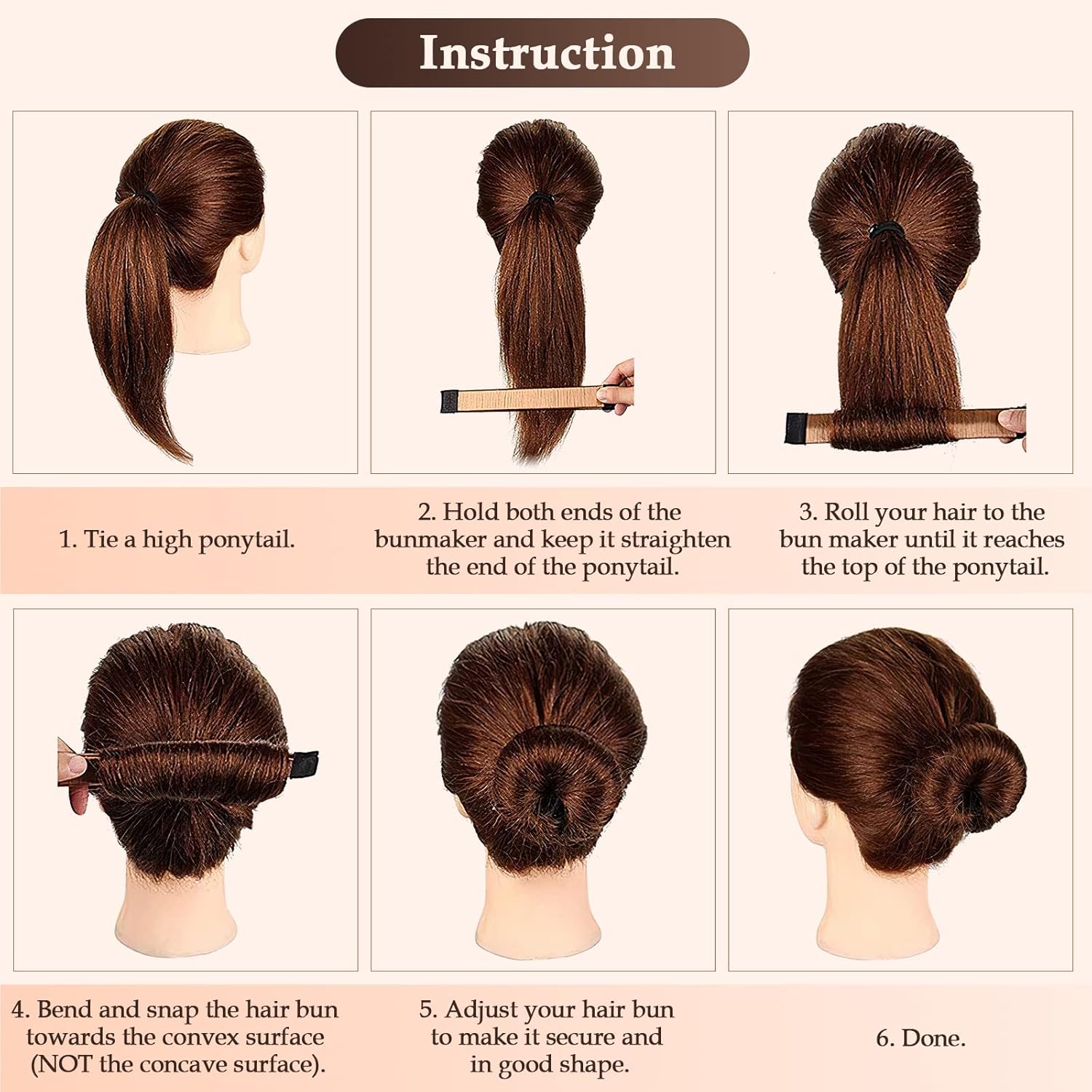 Instruction

1. Tie a high ponytail.

2. Hold both ends of the bunmaker and keep it straighten the end of the ponytail.

3. Roll your hair to the bun maker until it reaches the top of the ponytail.

4. Bend and snap the hair bun towards the convex surface (NOT the concave surface).

5. Adjust your hair bun to make it secure and in good shape.

6. Done.