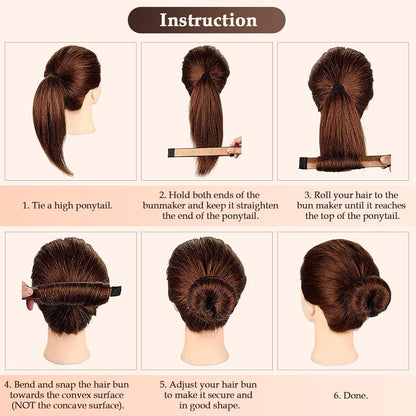 Instruction

1. Tie a high ponytail.

2. Hold both ends of the bunmaker and keep it straighten the end of the ponytail.

3. Roll your hair to the bun maker until it reaches the top of the ponytail.

4. Bend and snap the hair bun towards the convex surface (NOT the concave surface).

5. Adjust your hair bun to make it secure and in good shape.

6. Done.