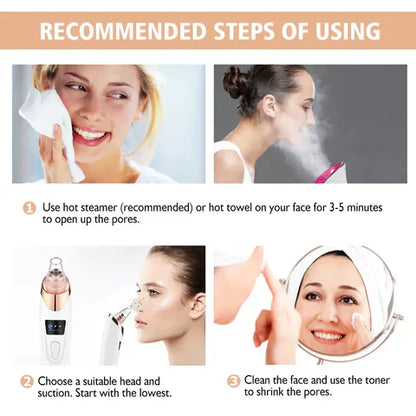 RECOMMENDED STEPS OF USING

1 Use hot steamer (recommended) or hot towel on your face for 3-5 minutes to open up the pores.

2 Choose a suitable head and suction. Start with the lowest.

3 Clean the face and use the toner to shrink the pores.