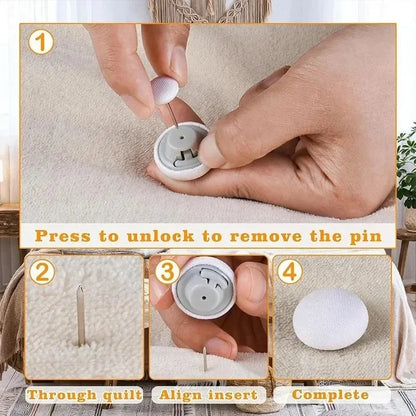 1

Press to unlock to remove the pin

2

3

4

Through quilt

Align insert

Complete