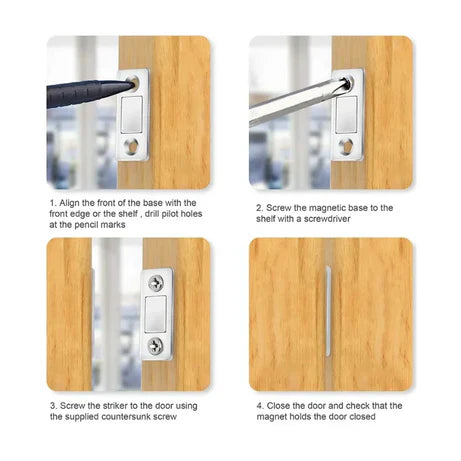 1. Align the front of the base with the front edge or the shelf , drill pilot holes at the pencil marks

2. Screw the magnetic base to the shelf with a screwdriver

3. Screw the striker to the door using the supplied countersunk screw

4. Close the door and check that the magnet holds the door closed