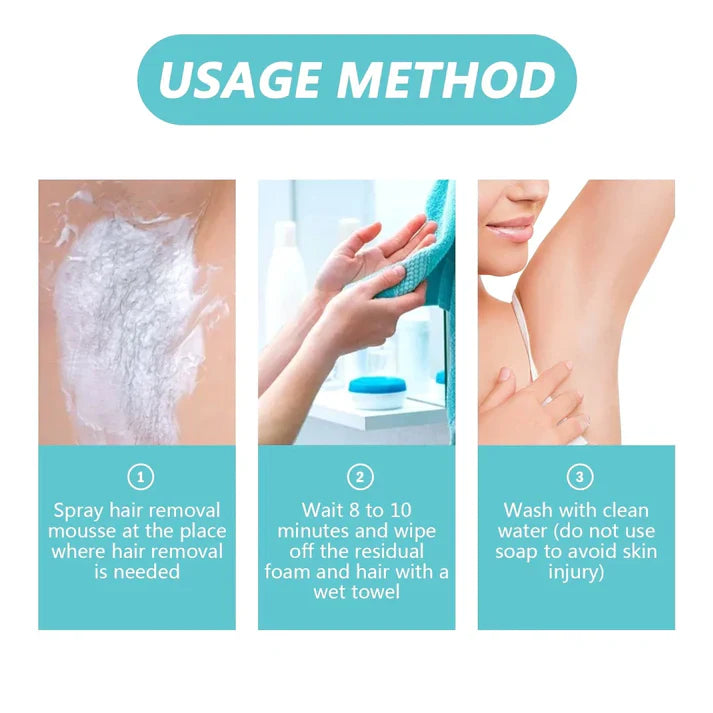 USAGE METHOD

1
Spray hair removal mousse at the place where hair removal is needed

2
Wait 8 to 10 minutes and wipe off the residual foam and hair with a wet towel

3
Wash with clean water (do not use soap to avoid skin injury)