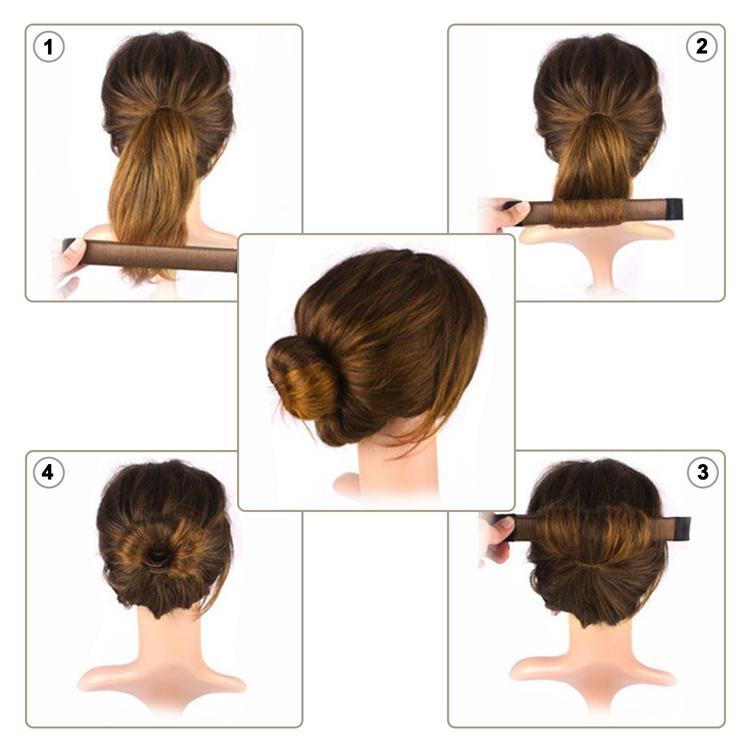 1
2
4
3