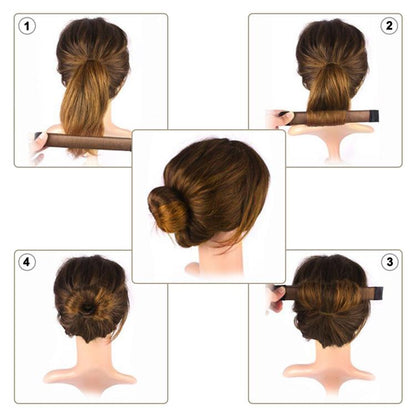 1

2

4

3