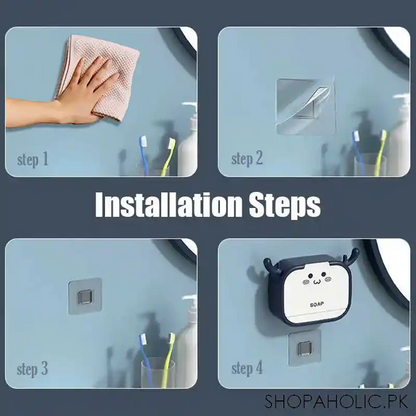 step 1

step 2

Installation Steps

step 3

SOAP

step 4

SHOPAHOLIC.PK